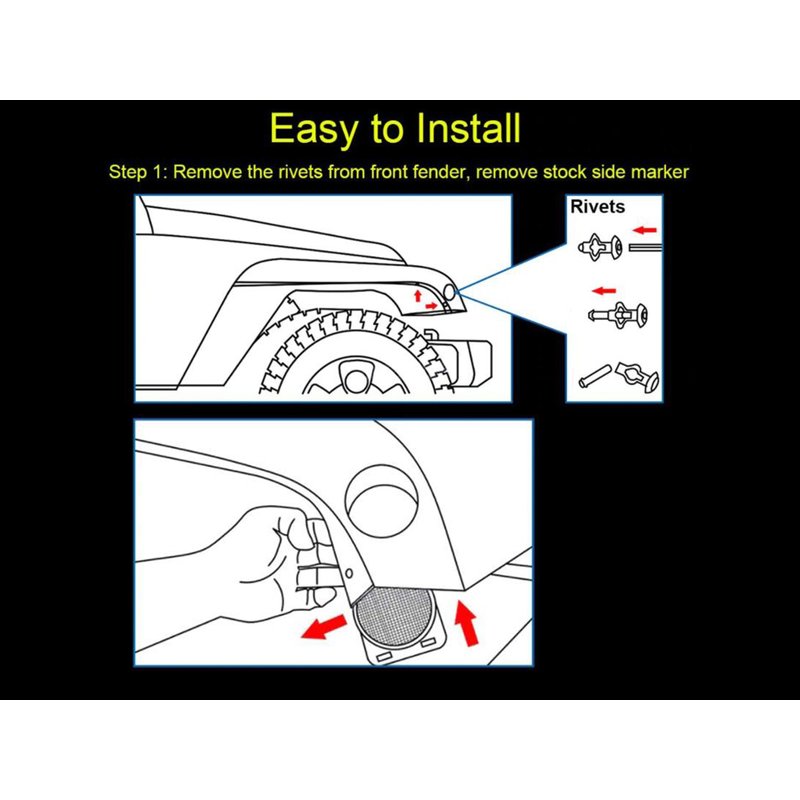 Easy to Install

Step 1: Remove the rivets from front fender, remove stock side marker

Rivets