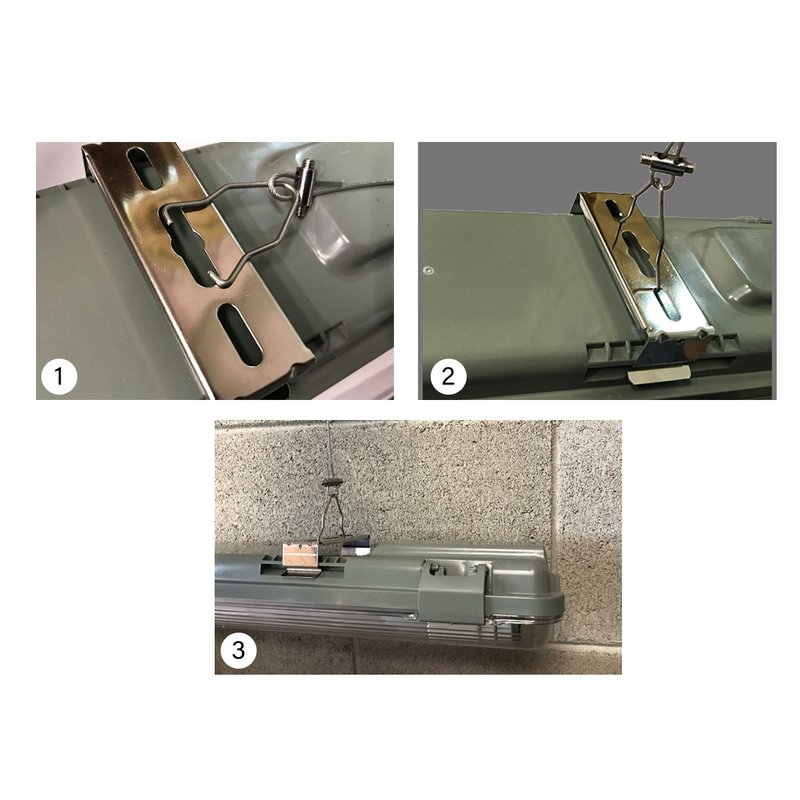 1

2

3