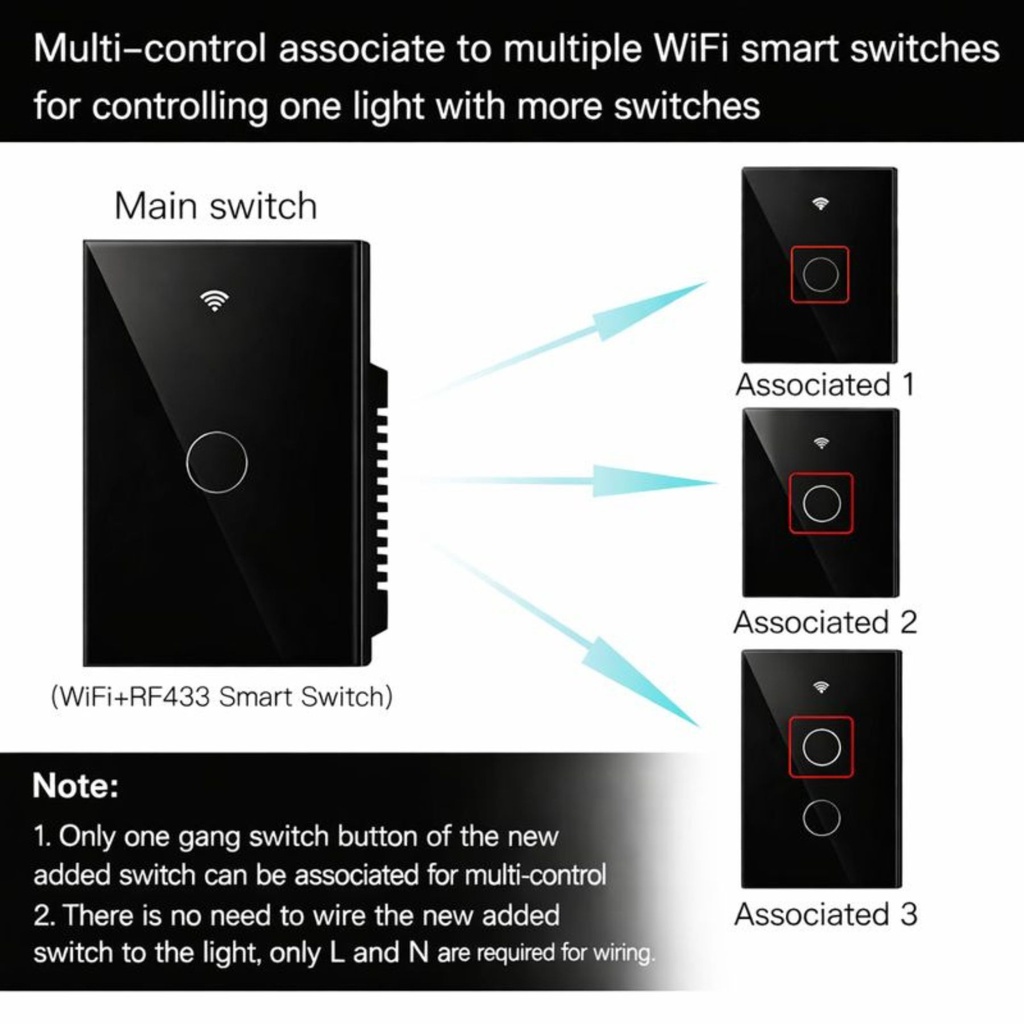 Multi-control associate to multiple WiFi smart switches for controlling one light with more switches

Main switch

(WiFi+RF433 Smart Switch)

Associated 1

Associated 2

Associated 3

Note:

1. Only one gang switch button of the new added switch can be associated for multi-control

2. There is no need to wire the new added switch to the light, only L and N are required for wiring.